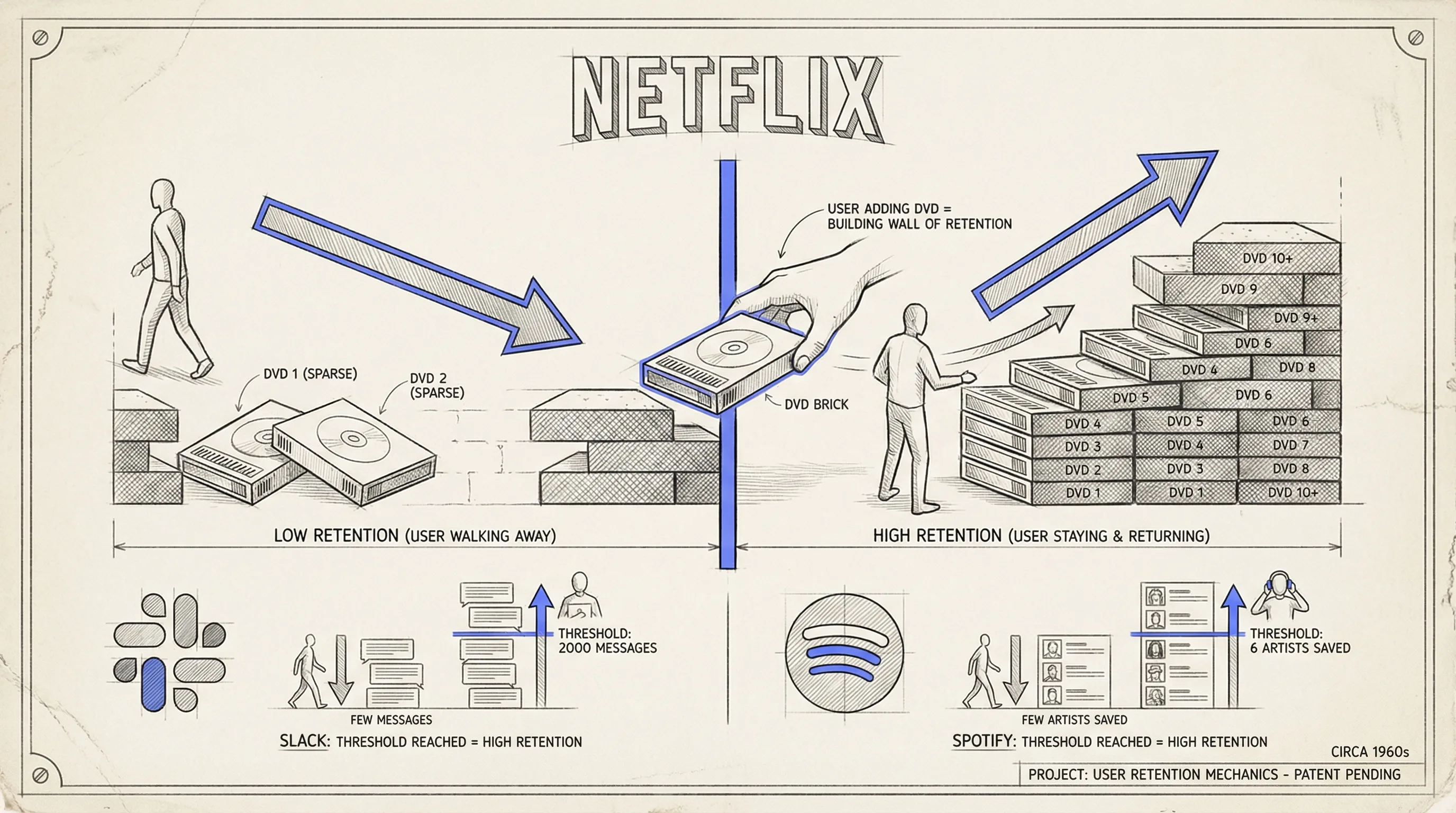 NETFLIX

USER ADDING DVD = BUILDING WALL OF RETENTION

DVD 1 (SPARSE)

DVD 2 (SPARSE)

DVD BRICK

DVD 10+
DVD 9
DVD 9+
DVD 6
DVD 4
DVD 8
DVD 5
DVD 6
DVD 4
DVD 5
DVD 6
DVD 3
DVD 4
DVD 7
DVD 2
DVD 3
DVD 8
DVD 1
DVD 1
DVD 10+

LOW RETENTION (USER WALKING AWAY)

HIGH RETENTION (USER STAYING & RETURNING)

THRESHOLD: 2000 MESSAGES

FEW MESSAGES

SLACK: THRESHOLD REACHED = HIGH RETENTION

THRESHOLD: 6 ARTISTS SAVED

FEW ARTISTS SAVED

SPOTIFY: THRESHOLD REACHED = HIGH RETENTION

CIRCA 1960s

PROJECT: USER RETENTION MECHANICS - PATENT PENDING